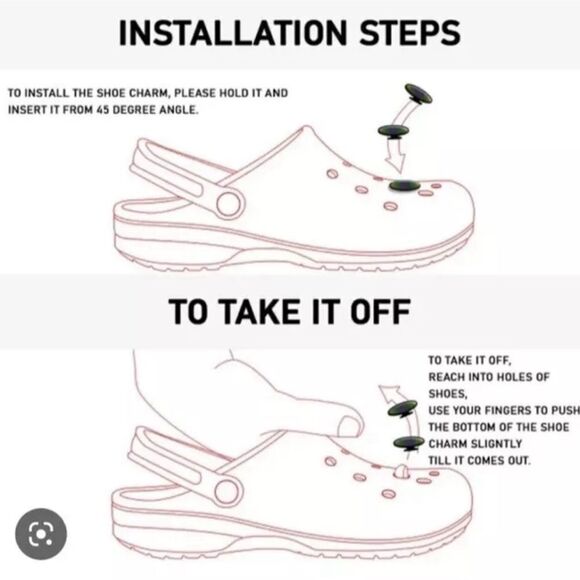 INSTALLATION STEPS

TO INSTALL THE SHOE CHARM, PLEASE HOLD IT AND INSERT IT FROM 45 DEGREE ANGLE.

TO TAKE IT OFF

TO TAKE IT OFF, REACH INTO HOLES OF SHOES, USE YOUR FINGERS TO PUSH THE BOTTOM OF THE SHOE CHARM SLIGNTLY TILL IT COMES OUT.